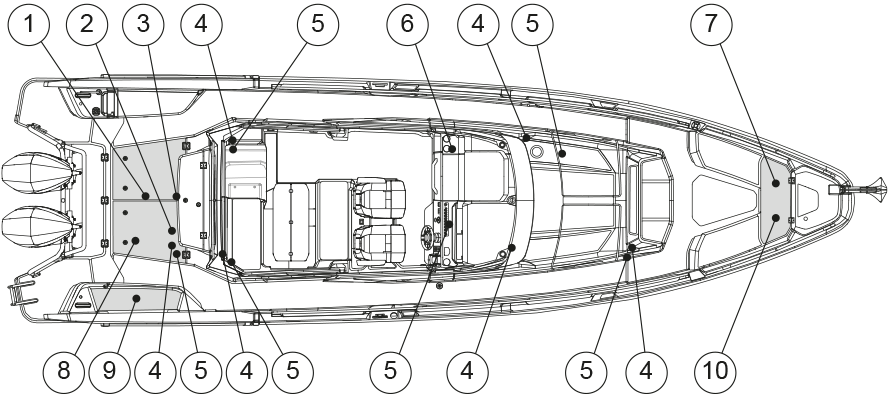 1 2 3 4 5 6 4 5 7

8 9 4 5 4 5 5 4 5 4 10